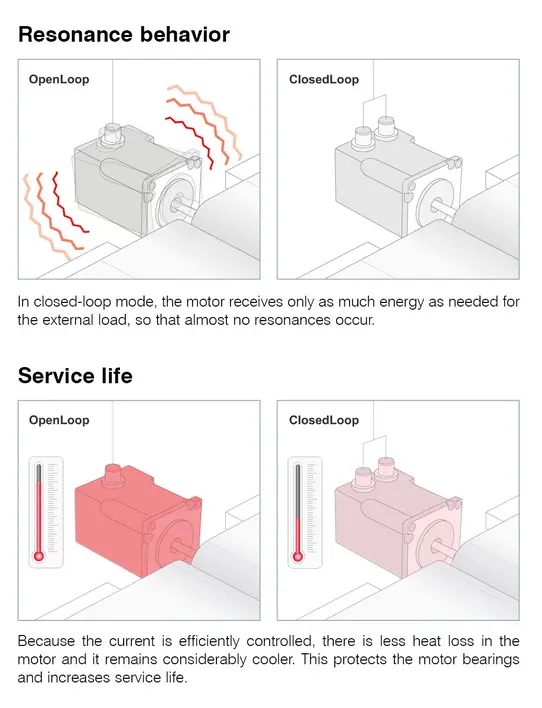 Resonance behavior

OpenLoop

ClosedLoop

In closed-loop mode, the motor receives only as much energy as needed for the external load, so that almost no resonances occur.

Service life

OpenLoop

ClosedLoop

Because the current is efficiently controlled, there is less heat loss in the motor and it remains considerably cooler. This protects the motor bearings and increases service life.